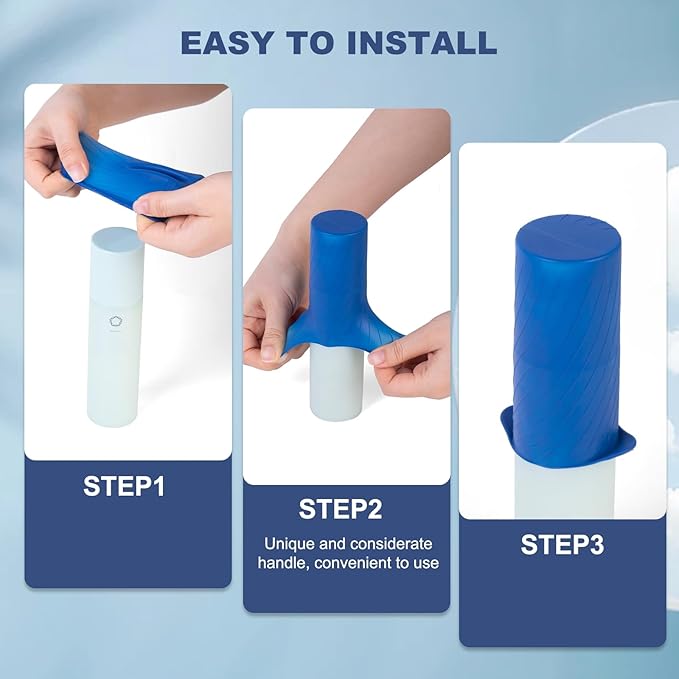 EASY TO INSTALL

STEP1

STEP2

Unique and considerate handle, convenient to use

STEP3