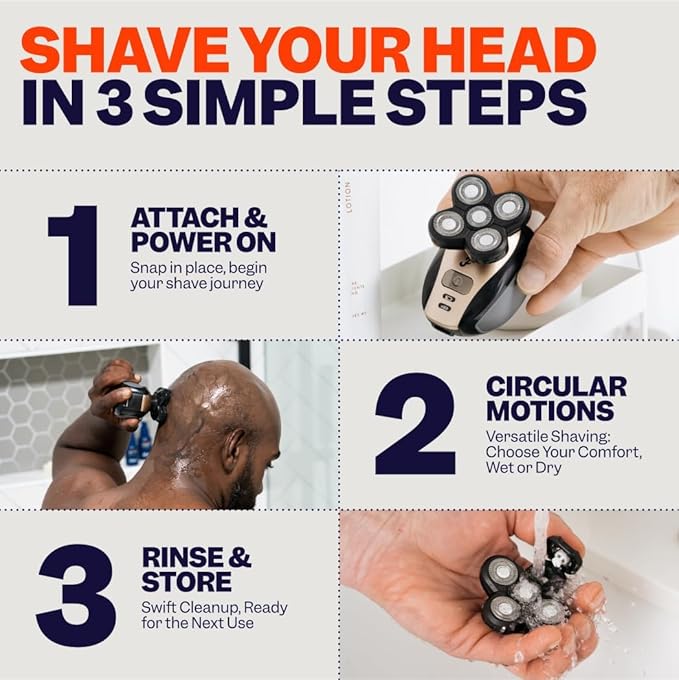 SHAVE YOUR HEAD IN 3 SIMPLE STEPS

1

ATTACH & POWER ON

Snap in place, begin your shave journey

LOTION

2

CIRCULAR MOTIONS

Versatile Shaving: Choose Your Comfort, Wet or Dry

3

RINSE & STORE

Swift Cleanup, Ready for the Next Use