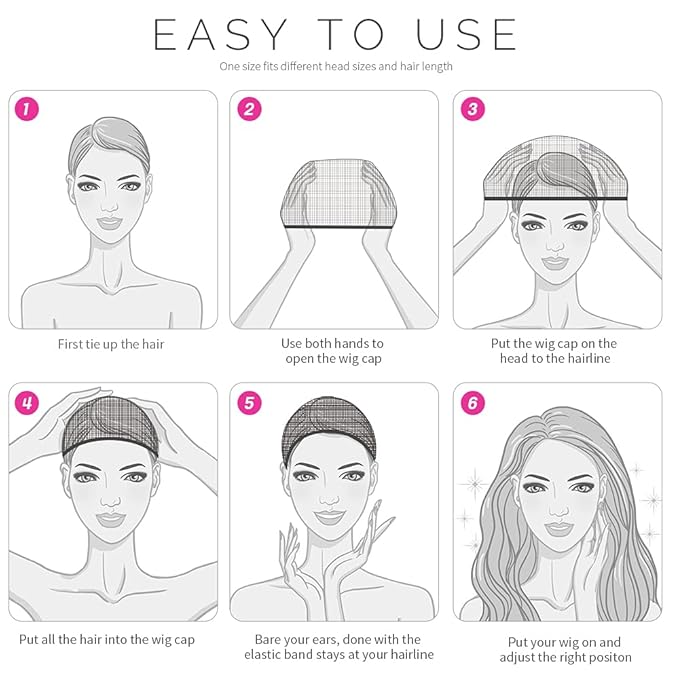 EASY TO USE

One size fits different head sizes and hair length

1

First tie up the hair

2

Use both hands to open the wig cap

3

Put the wig cap on the head to the hairline

4

Put all the hair into the wig cap

5

Bare your ears, done with the elastic band stays at your hairline

6

Put your wig on and adjust the right positon