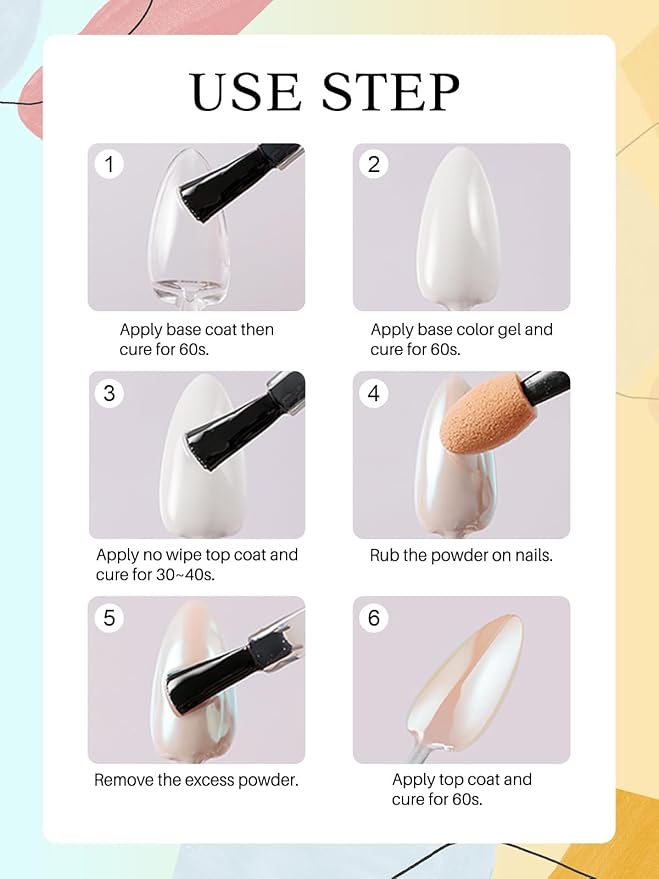 USE STEP

1

Apply base coat then cure for 60s.

2

Apply base color gel and cure for 60s.

3

Apply no wipe top coat and cure for 30~40s.

4

Rub the powder on nails.

5

Remove the excess powder.

6

Apply top coat and cure for 60s.