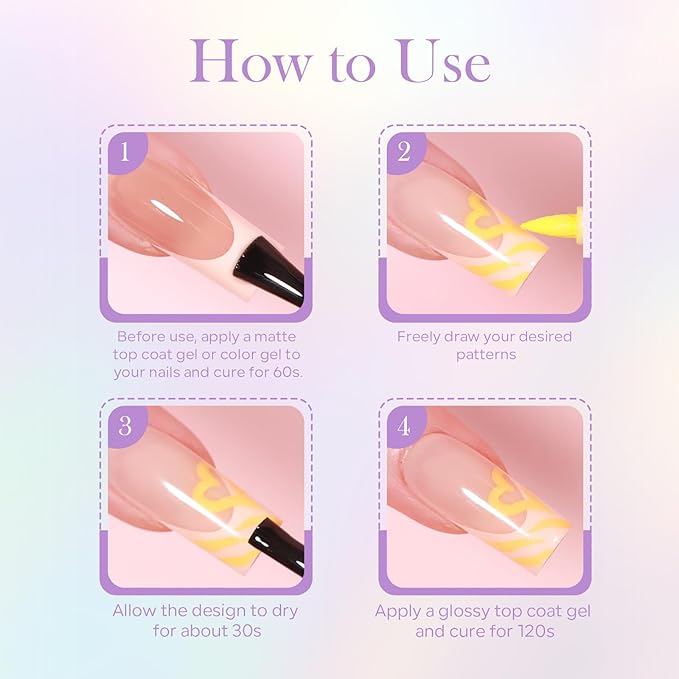 How to Use

1

Before use, apply a matte top coat gel or color gel to your nails and cure for 60s.

2

Freely draw your desired patterns

3

Allow the design to dry for about 30s

4

Apply a glossy top coat gel and cure for 120s