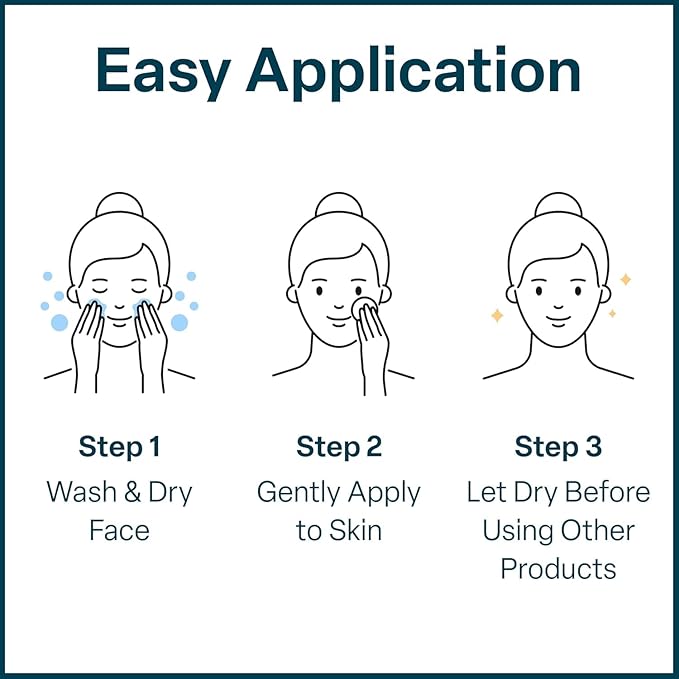 Easy Application

Step 1
Wash & Dry Face

Step 2
Gently Apply to Skin

Step 3
Let Dry Before Using Other Products