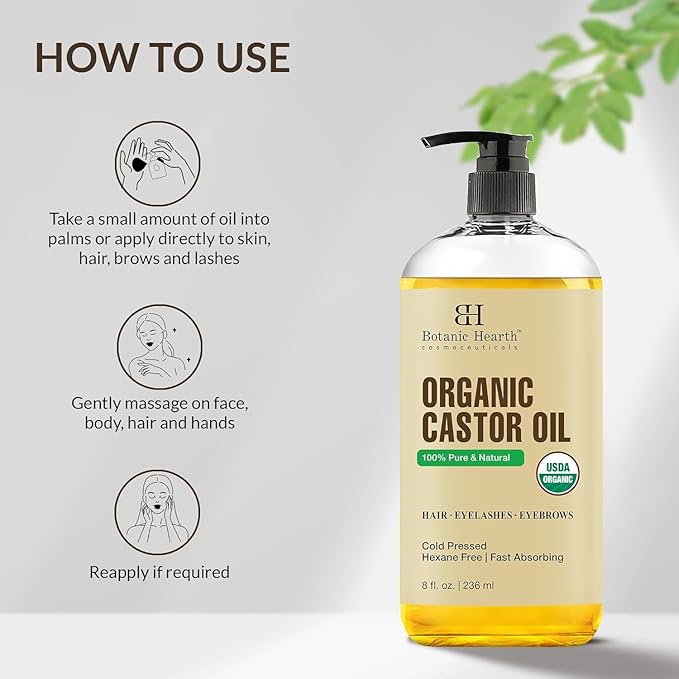 HOW TO USE

Take a small amount of oil into palms or apply directly to skin, hair, brows and lashes

Gently massage on face, body, hair and hands

Reapply if required

BH
Botanic Hearth™
cosmeceuticals

ORGANIC CASTOR OIL

100% Pure & Natural

USDA ORGANIC

HAIR · EYELASHES · EYEBROWS

Cold Pressed
Hexane Free | Fast Absorbing

8 fl. oz. | 236 ml