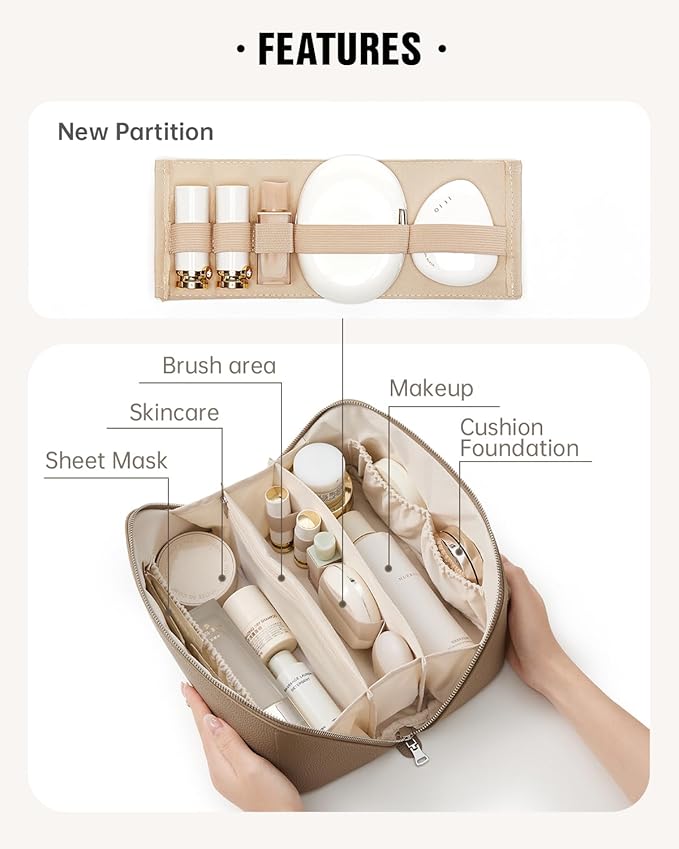 · FEATURES ·

New Partition

Brush area

Skincare

Sheet Mask

Makeup

Cushion Foundation