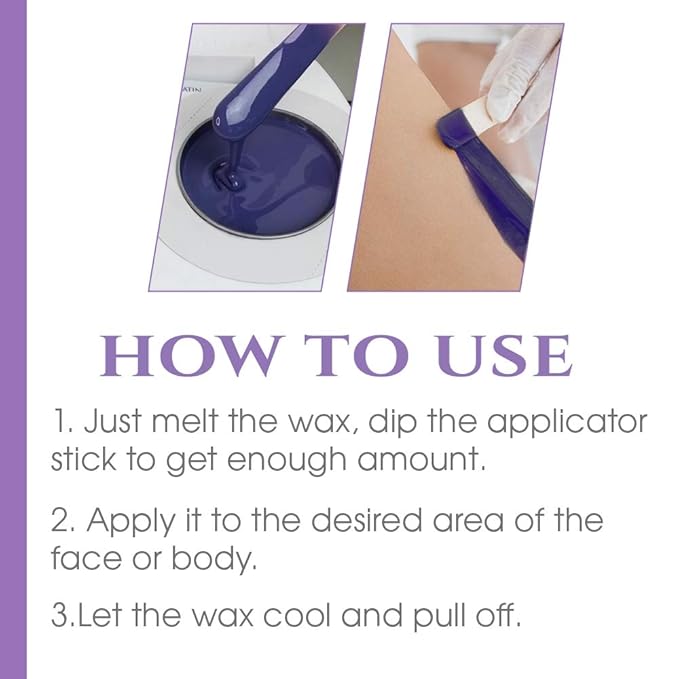 ATIN

HOW TO USE

1. Just melt the wax, dip the applicator stick to get enough amount.

2. Apply it to the desired area of the face or body.

3.Let the wax cool and pull off.