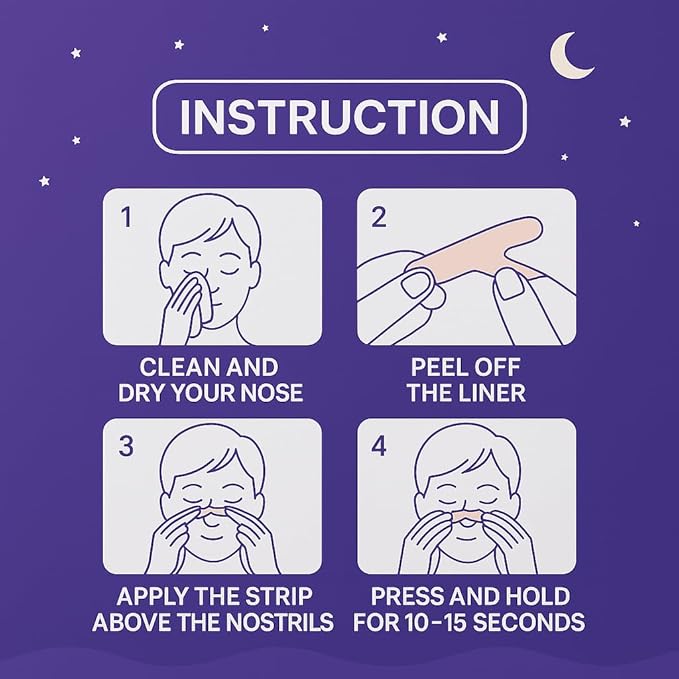 INSTRUCTION

1

CLEAN AND DRY YOUR NOSE

2

PEEL OFF THE LINER

3

APPLY THE STRIP ABOVE THE NOSTRILS

4

PRESS AND HOLD FOR 10-15 SECONDS