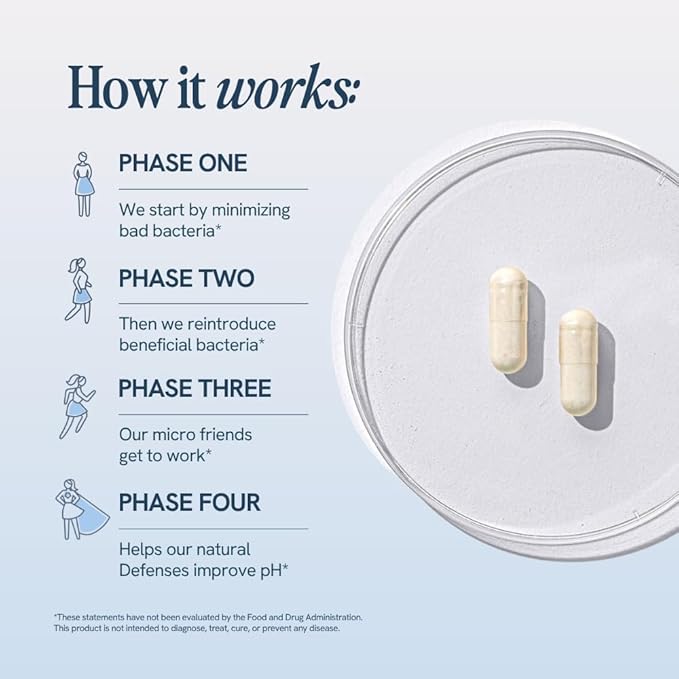 How it works:

PHASE ONE

We start by minimizing bad bacteria*

PHASE TWO

Then we reintroduce beneficial bacteria*

PHASE THREE

Our micro friends get to work*

PHASE FOUR

Helps our natural Defenses improve pH*

*These statements have not been evaluated by the Food and Drug Administration. This product is not intended to diagnose, treat, cure, or prevent any disease.