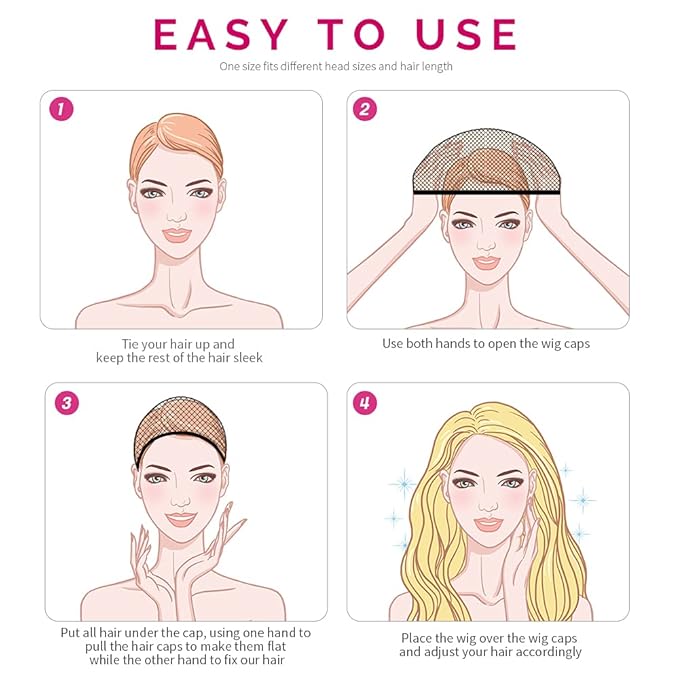 EASY TO USE

One size fits different head sizes and hair length

1

Tie your hair up and keep the rest of the hair sleek

2

Use both hands to open the wig caps

3

Put all hair under the cap, using one hand to pull the hair caps to make them flat while the other hand to fix our hair

4

Place the wig over the wig caps and adjust your hair accordingly