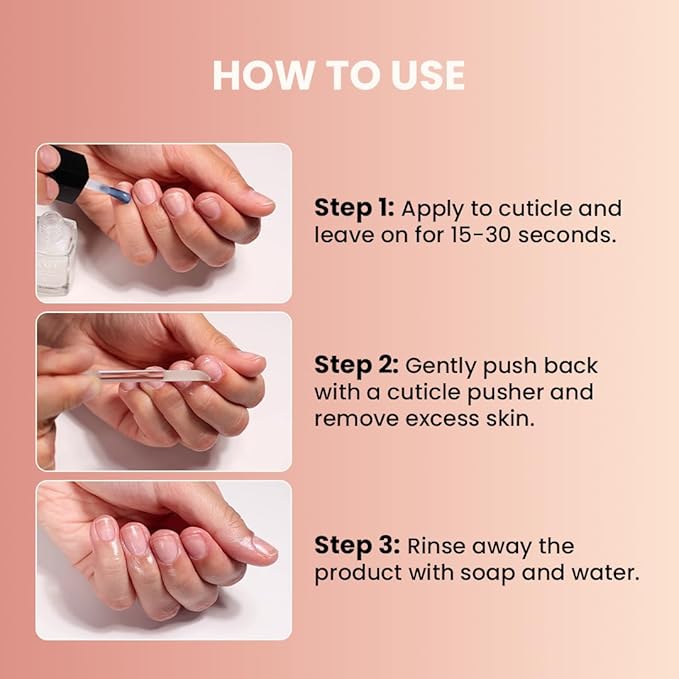 HOW TO USE

Step 1: Apply to cuticle and leave on for 15-30 seconds.

Step 2: Gently push back with a cuticle pusher and remove excess skin.

Step 3: Rinse away the product with soap and water.