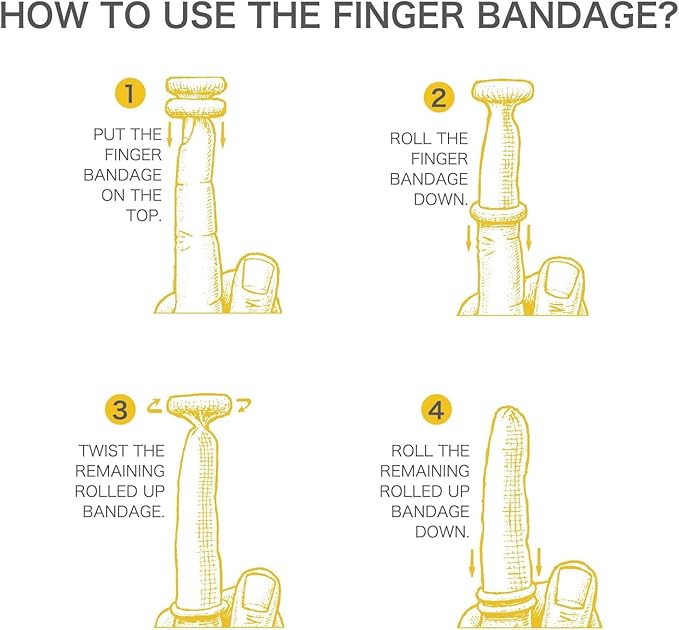 HOW TO USE THE FINGER BANDAGE?

1
PUT THE FINGER BANDAGE ON THE TOP.

2
ROLL THE FINGER BANDAGE DOWN.

3
TWIST THE REMAINING ROLLED UP BANDAGE.

4
ROLL THE REMAINING ROLLED UP BANDAGE DOWN.