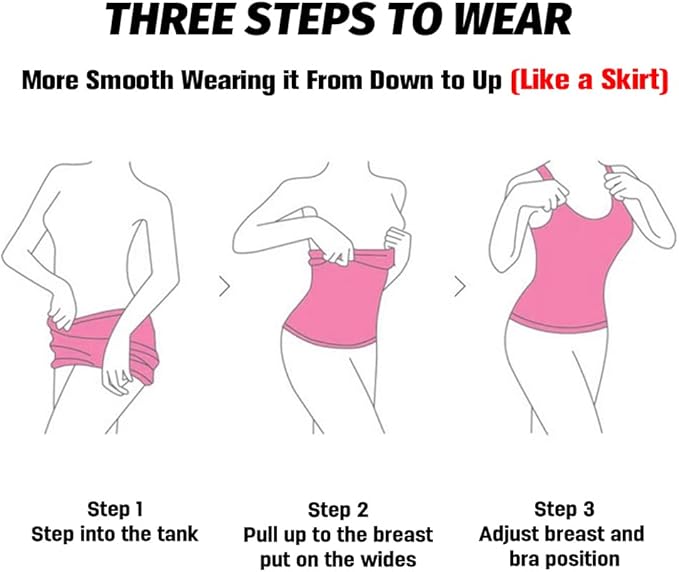 THREE STEPS TO WEAR

More Smooth Wearing it From Down to Up (Like a Skirt)

Step 1
Step into the tank

Step 2
Pull up to the breast put on the wides

Step 3
Adjust breast and bra position