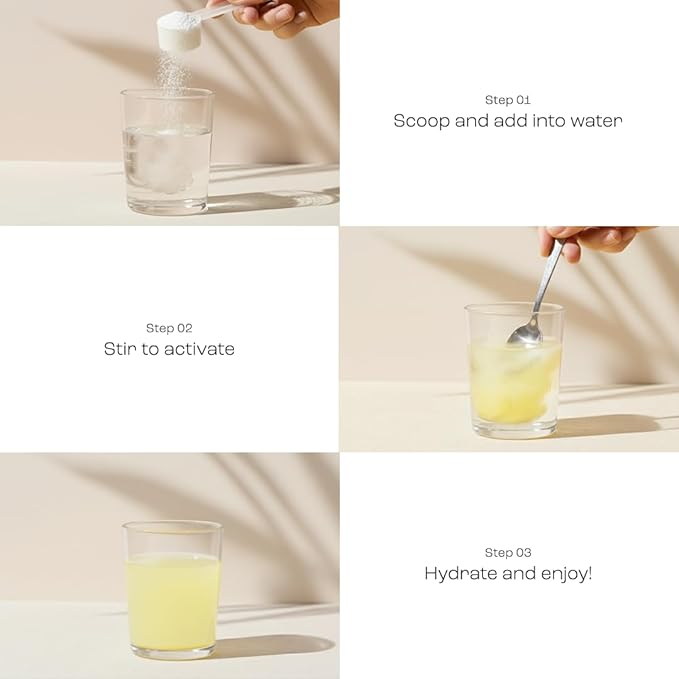 Step 01
Scoop and add into water

Step 02
Stir to activate

Step 03
Hydrate and enjoy!