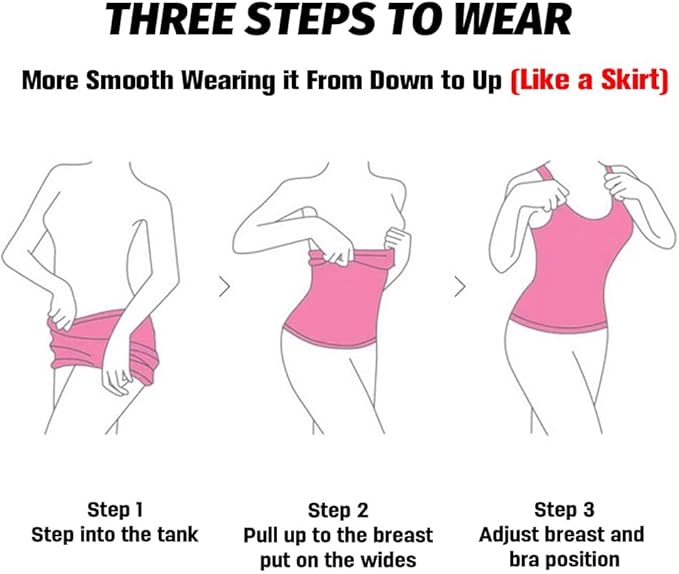 THREE STEPS TO WEAR

More Smooth Wearing it From Down to Up (Like a Skirt)

Step 1
Step into the tank

Step 2
Pull up to the breast put on the wides

Step 3
Adjust breast and bra position