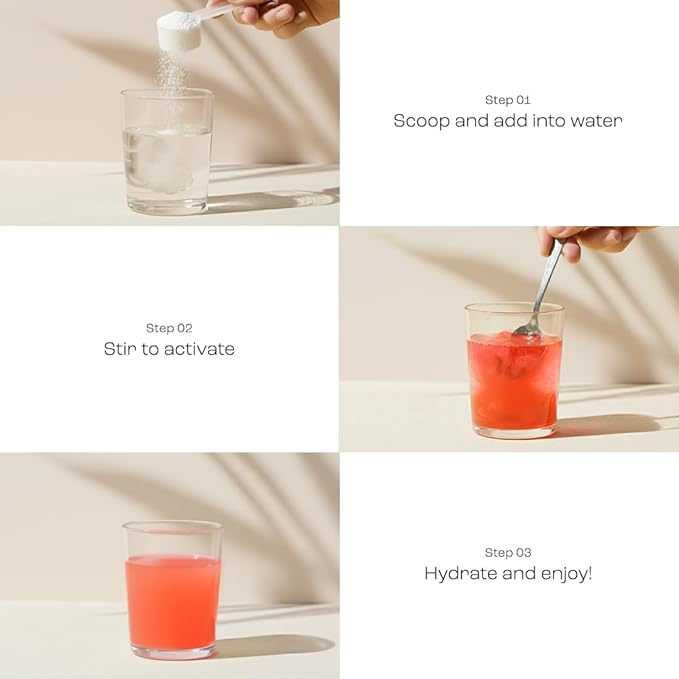 Step 01
Scoop and add into water

Step 02
Stir to activate

Step 03
Hydrate and enjoy!