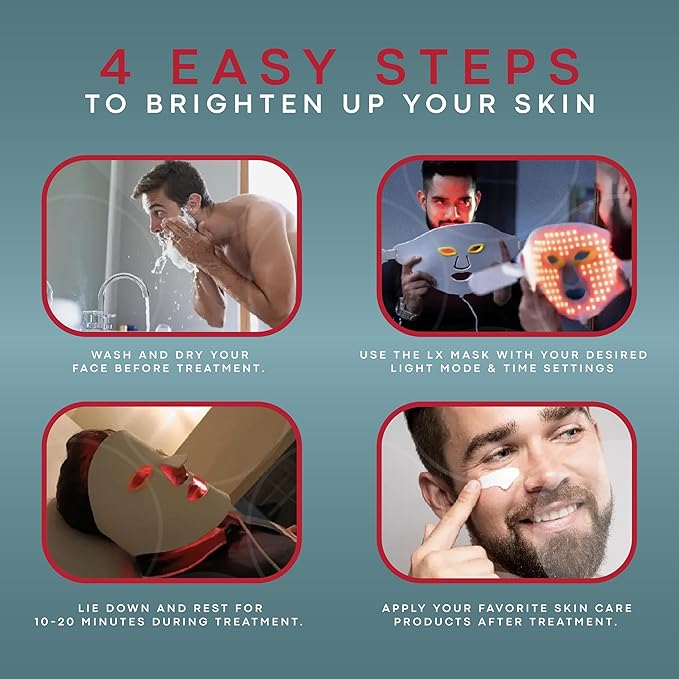 4 EASY STEPS
TO BRIGHTEN UP YOUR SKIN

WASH AND DRY YOUR FACE BEFORE TREATMENT.

USE THE LX MASK WITH YOUR DESIRED LIGHT MODE & TIME SETTINGS

LIE DOWN AND REST FOR 10-20 MINUTES DURING TREATMENT.

APPLY YOUR FAVORITE SKIN CARE PRODUCTS AFTER TREATMENT.