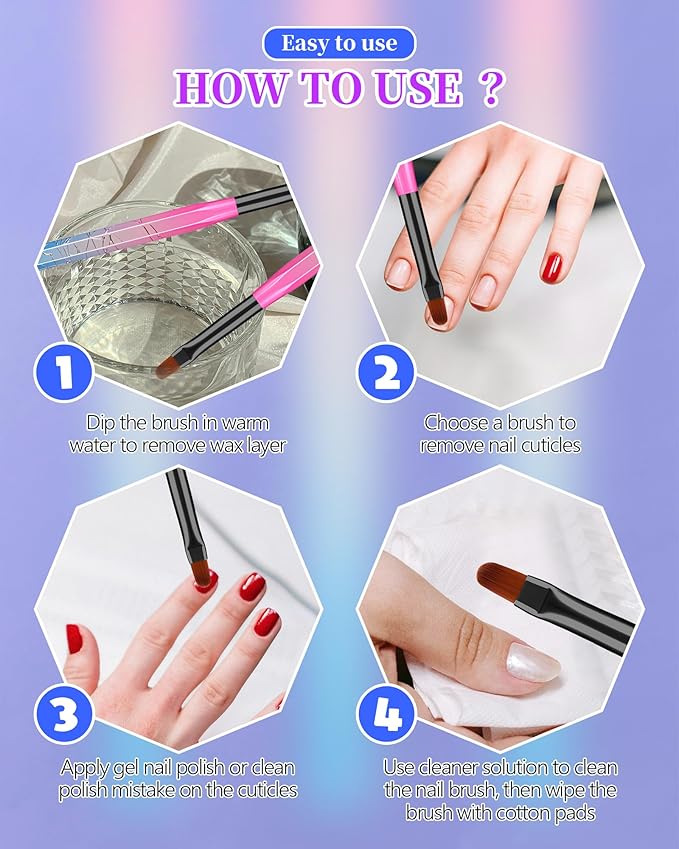 Easy to use

HOW TO USE ?

1

Dip the brush in warm water to remove wax layer

2

Choose a brush to remove nail cuticles

3

Apply gel nail polish or clean polish mistake on the cuticles

4

Use cleaner solution to clean the nail brush, then wipe the brush with cotton pads