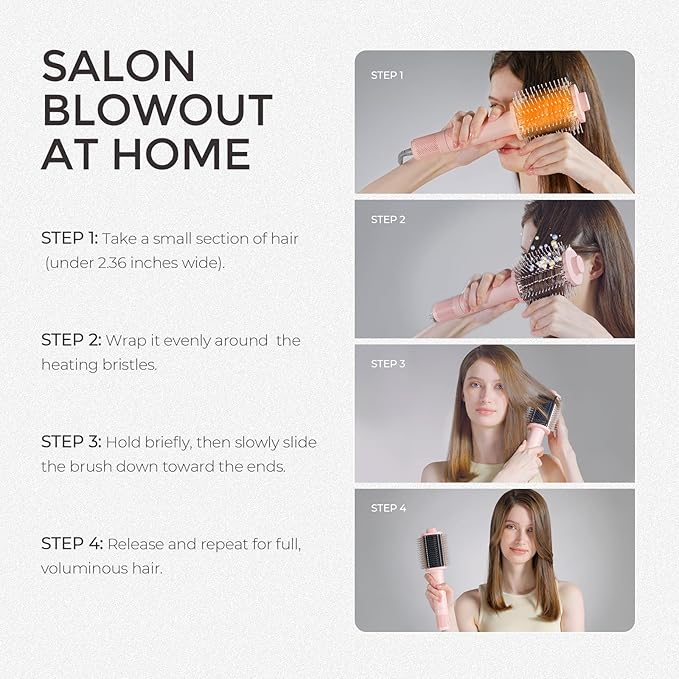 SALON BLOWOUT AT HOME

STEP 1: Take a small section of hair (under 2.36 inches wide).

STEP 2: Wrap it evenly around the heating bristles.

STEP 3: Hold briefly, then slowly slide the brush down toward the ends.

STEP 4: Release and repeat for full, voluminous hair.

STEP 1

STEP 2

STEP 3

STEP 4