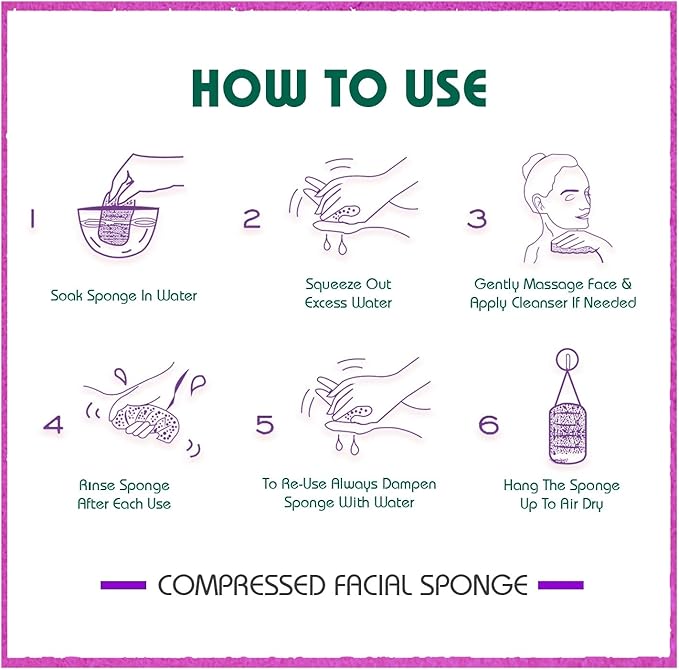 HOW TO USE

1

Soak Sponge In Water

2

Squeeze Out Excess Water

3

Gently Massage Face & Apply Cleanser If Needed

4

Rinse Sponge After Each Use

5

To Re-Use Always Dampen Sponge With Water

6

Hang The Sponge Up To Air Dry

COMPRESSED FACIAL SPONGE