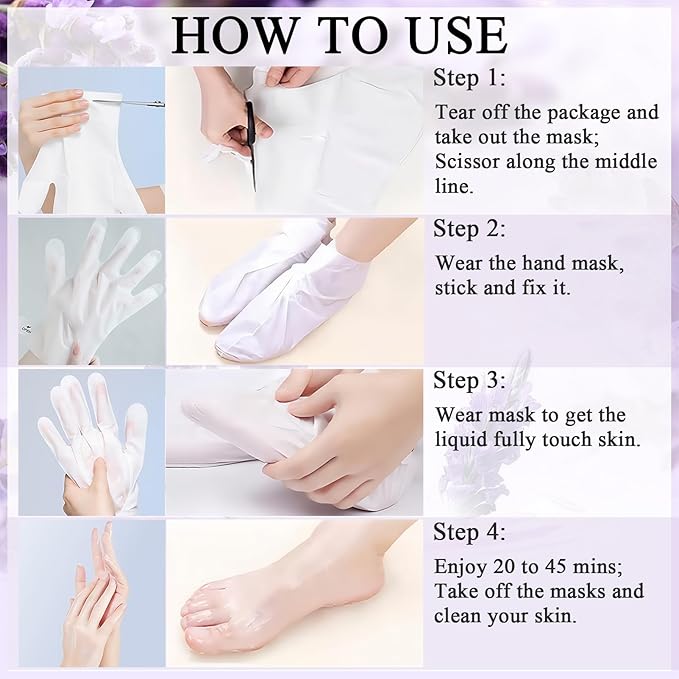 HOW TO USE

Step 1:
Tear off the package and take out the mask; Scissor along the middle line.

Step 2:
Wear the hand mask, stick and fix it.

Step 3:
Wear mask to get the liquid fully touch skin.

Step 4:
Enjoy 20 to 45 mins; Take off the masks and clean your skin.