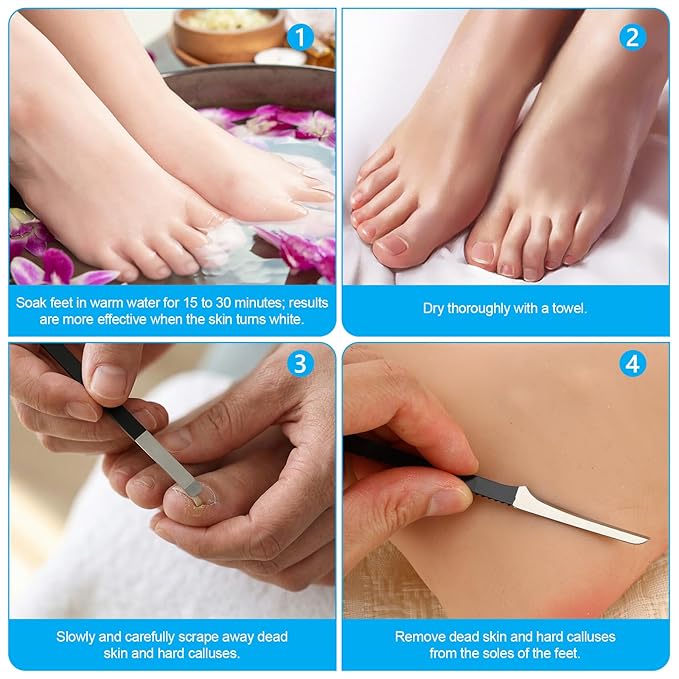 1

Soak feet in warm water for 15 to 30 minutes; results are more effective when the skin turns white.

2

Dry thoroughly with a towel.

3

Slowly and carefully scrape away dead skin and hard calluses.

4

Remove dead skin and hard calluses from the soles of the feet.