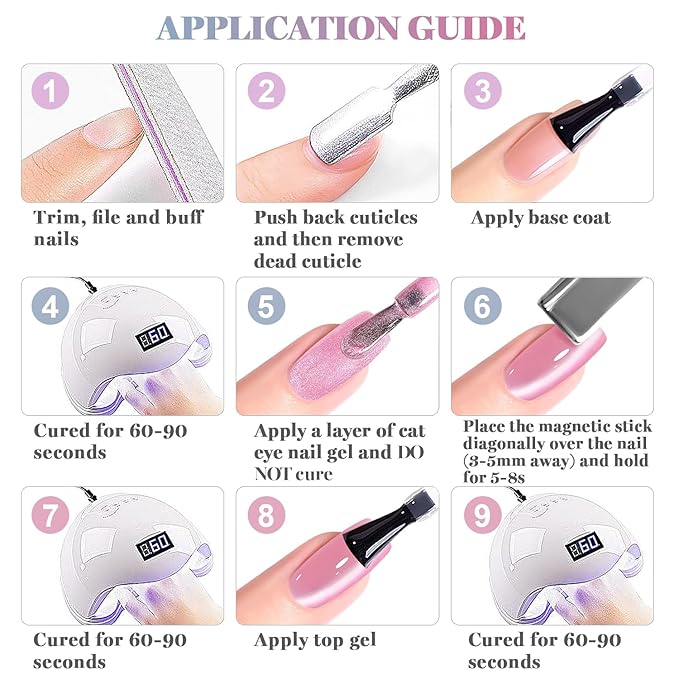 APPLICATION GUIDE

1

Trim, file and buff nails

2

Push back cuticles and then remove dead cuticle

3

Apply base coat

4

60

Cured for 60-90 seconds

5

Apply a layer of cat eye nail gel and DO NOT cure

6

Place the magnetic stick diagonally over the nail (3-5mm away) and hold for 5-8s

7

60

Cured for 60-90 seconds

8

Apply top gel

9

60

Cured for 60-90 seconds