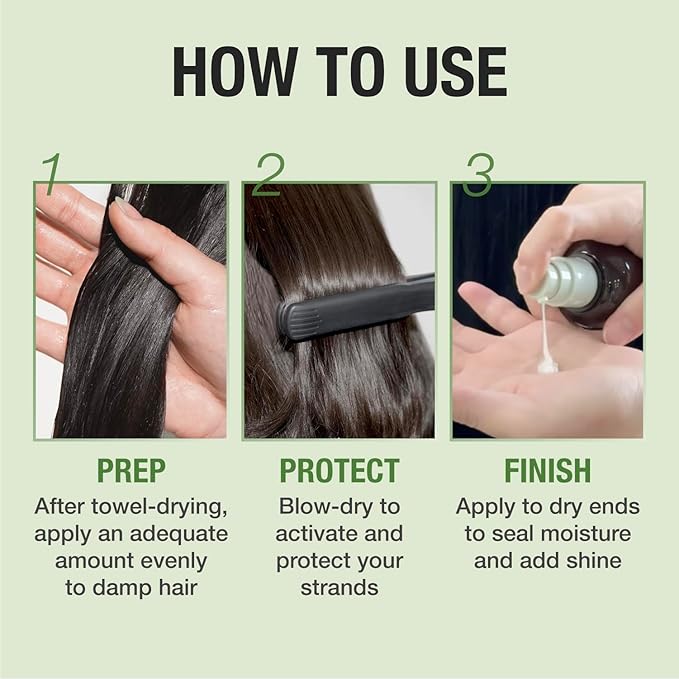 HOW TO USE

1

PREP
After towel-drying, apply an adequate amount evenly to damp hair

2

PROTECT
Blow-dry to activate and protect your strands

3

FINISH
Apply to dry ends to seal moisture and add shine