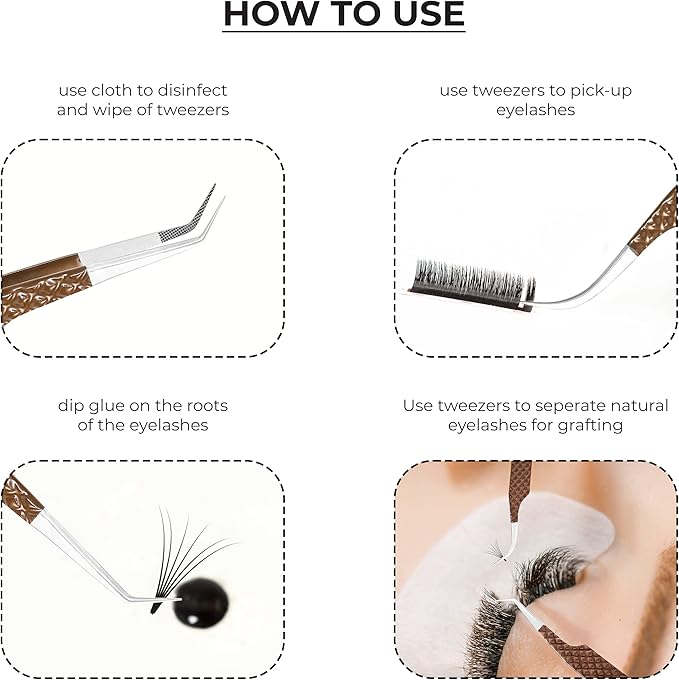 HOW TO USE

use cloth to disinfect and wipe of tweezers

use tweezers to pick-up eyelashes

dip glue on the roots of the eyelashes

Use tweezers to seperate natural eyelashes for grafting