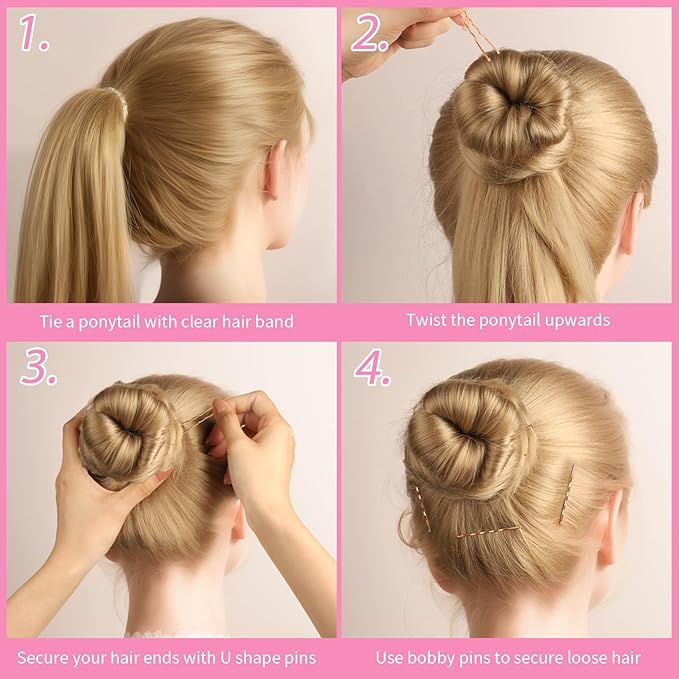 1.

Tie a ponytail with clear hair band

2.

Twist the ponytail upwards

3.

Secure your hair ends with U shape pins

4.

Use bobby pins to secure loose hair