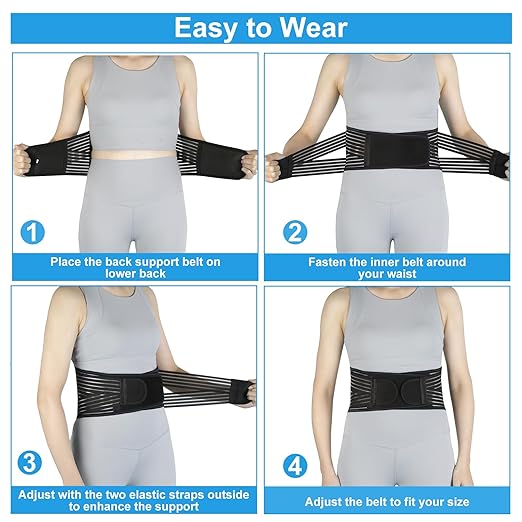 Easy to Wear

1

Place the back support belt on lower back

2

Fasten the inner belt around your waist

3

Adjust with the two elastic straps outside to enhance the support

4

Adjust the belt to fit your size