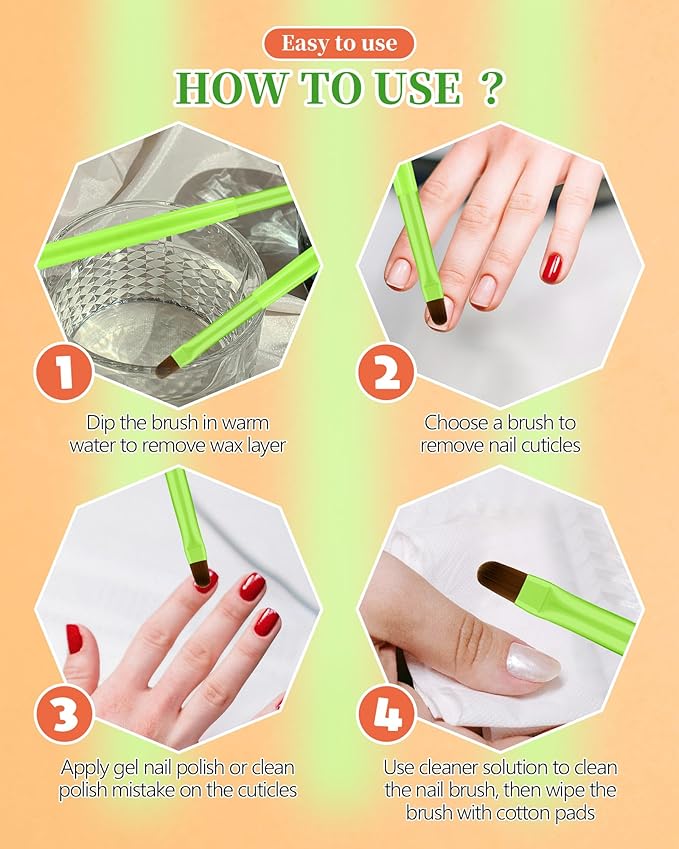 Easy to use

HOW TO USE ?

1

Dip the brush in warm water to remove wax layer

2

Choose a brush to remove nail cuticles

3

Apply gel nail polish or clean polish mistake on the cuticles

4

Use cleaner solution to clean the nail brush, then wipe the brush with cotton pads