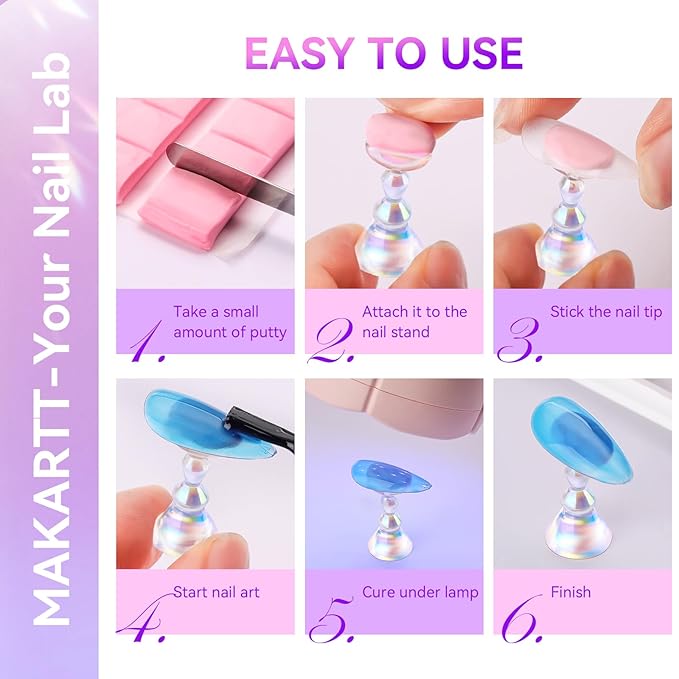 MAKARTT-Your Nail Lab

EASY TO USE

1. Take a small amount of putty

2. Attach it to the nail stand

3. Stick the nail tip

4. Start nail art

5. Cure under lamp

6. Finish