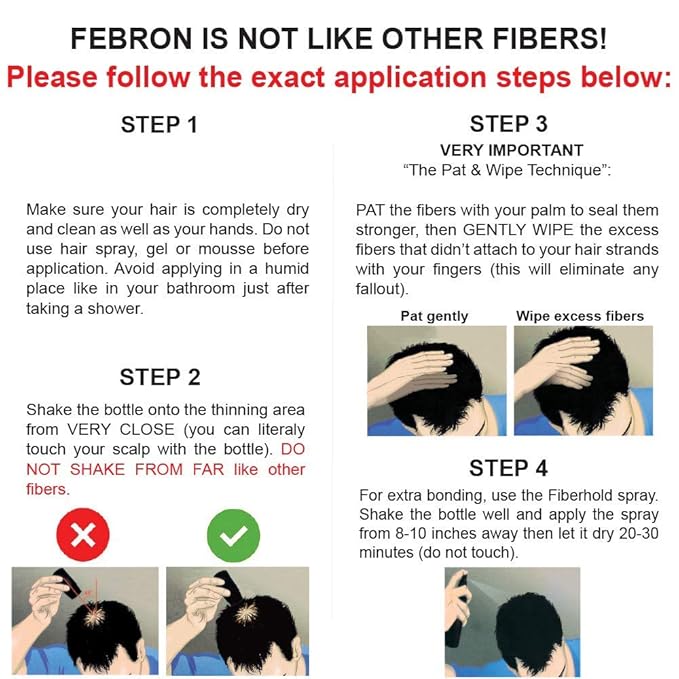 FEBRON IS NOT LIKE OTHER FIBERS!
Please follow the exact application steps below:

STEP 1

Make sure your hair is completely dry and clean as well as your hands. Do not use hair spray, gel or mousse before application. Avoid applying in a humid place like in your bathroom just after taking a shower.

STEP 2

Shake the bottle onto the thinning area from VERY CLOSE (you can literaly touch your scalp with the bottle). DO NOT SHAKE FROM FAR like other fibers.

STEP 3
VERY IMPORTANT
"The Pat & Wipe Technique":

PAT the fibers with your palm to seal them stronger, then GENTLY WIPE the excess fibers that didn't attach to your hair strands with your fingers (this will eliminate any fallout).

Pat gently

Wipe excess fibers

STEP 4

For extra bonding, use the Fiberhold spray. Shake the bottle well and apply the spray from 8-10 inches away then let it dry 20-30 minutes (do not touch).