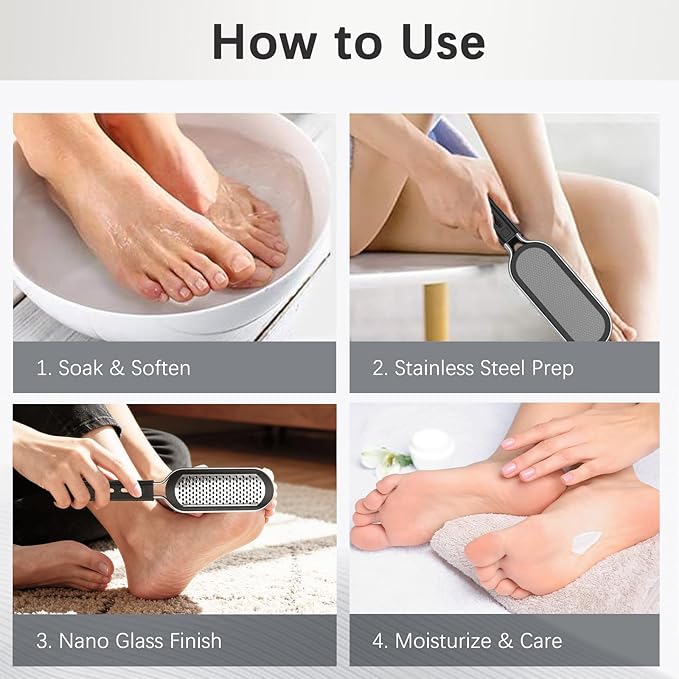 How to Use

1. Soak & Soften

2. Stainless Steel Prep

3. Nano Glass Finish

4. Moisturize & Care