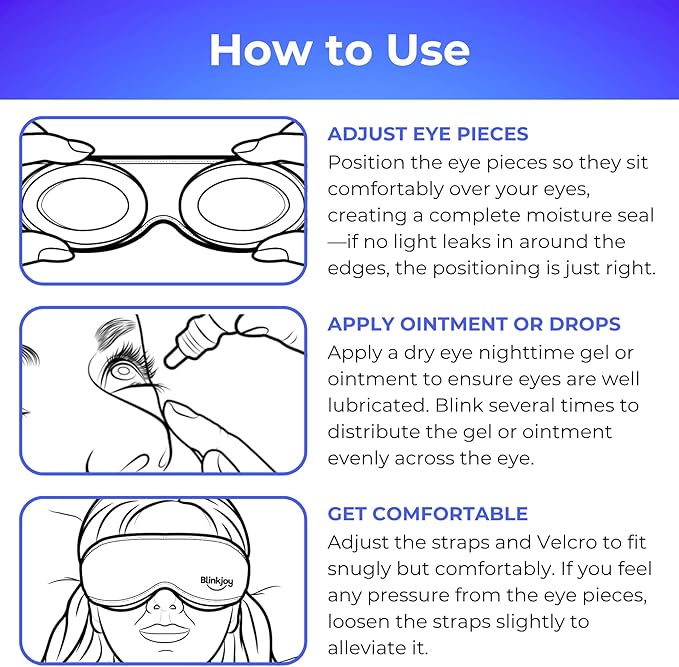 How to Use

ADJUST EYE PIECES
Position the eye pieces so they sit comfortably over your eyes, creating a complete moisture seal—if no light leaks in around the edges, the positioning is just right.

APPLY OINTMENT OR DROPS
Apply a dry eye nighttime gel or ointment to ensure eyes are well lubricated. Blink several times to distribute the gel or ointment evenly across the eye.

Blinkjoy

GET COMFORTABLE
Adjust the straps and Velcro to fit snugly but comfortably. If you feel any pressure from the eye pieces, loosen the straps slightly to alleviate it.