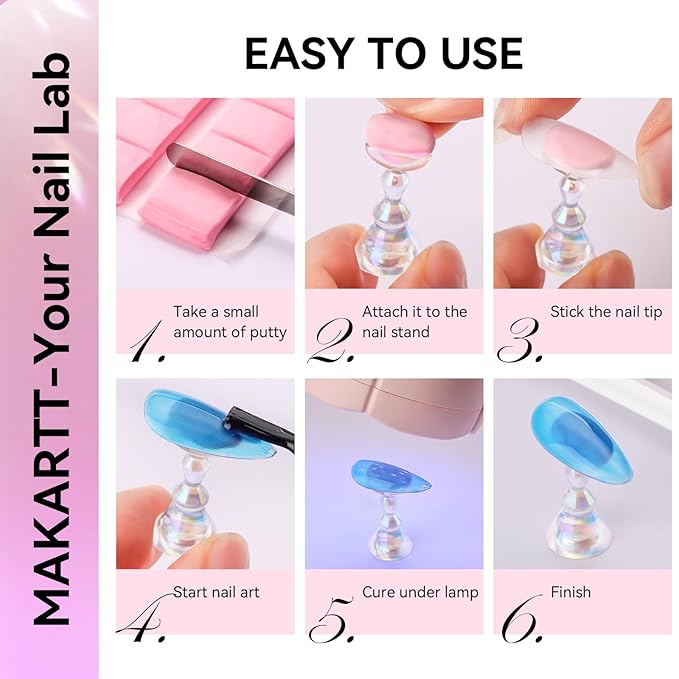 MAKARTT-Your Nail Lab

EASY TO USE

1. Take a small amount of putty

2. Attach it to the nail stand

3. Stick the nail tip

4. Start nail art

5. Cure under lamp

6. Finish