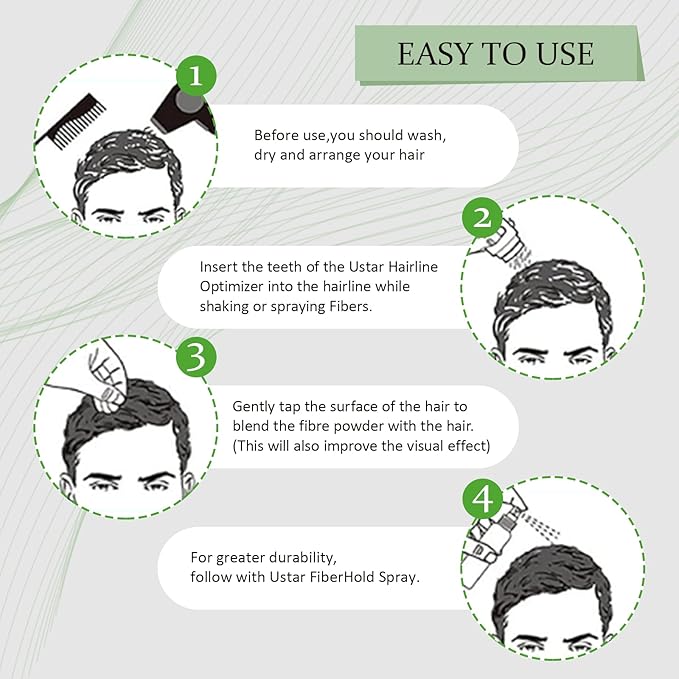 EASY TO USE

1

Before use,you should wash, dry and arrange your hair

2

Insert the teeth of the Ustar Hairline Optimizer into the hairline while shaking or spraying Fibers.

3

Gently tap the surface of the hair to blend the fibre powder with the hair. (This will also improve the visual effect)

4

For greater durability, follow with Ustar FiberHold Spray.