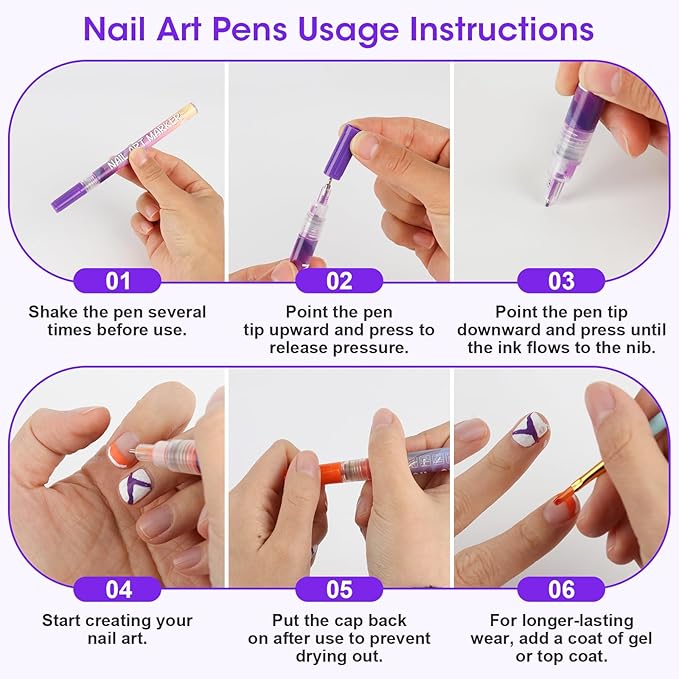 Nail Art Pens Usage Instructions

NAIL ART MARKER

01
Shake the pen several times before use.

02
Point the pen tip upward and press to release pressure.

03
Point the pen tip downward and press until the ink flows to the nib.

04
Start creating your nail art.

05
Put the cap back on after use to prevent drying out.

06
For longer-lasting wear, add a coat of gel or top coat.