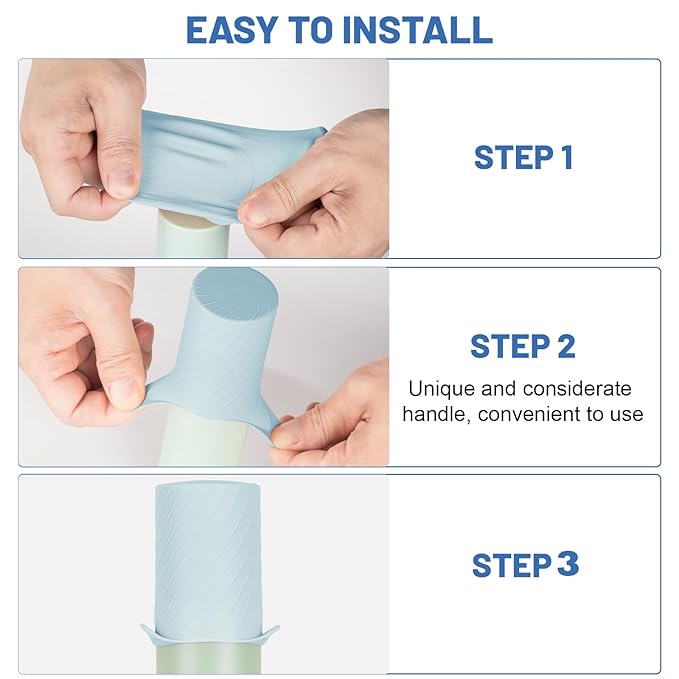 EASY TO INSTALL

STEP 1

STEP 2

Unique and considerate handle, convenient to use

STEP 3