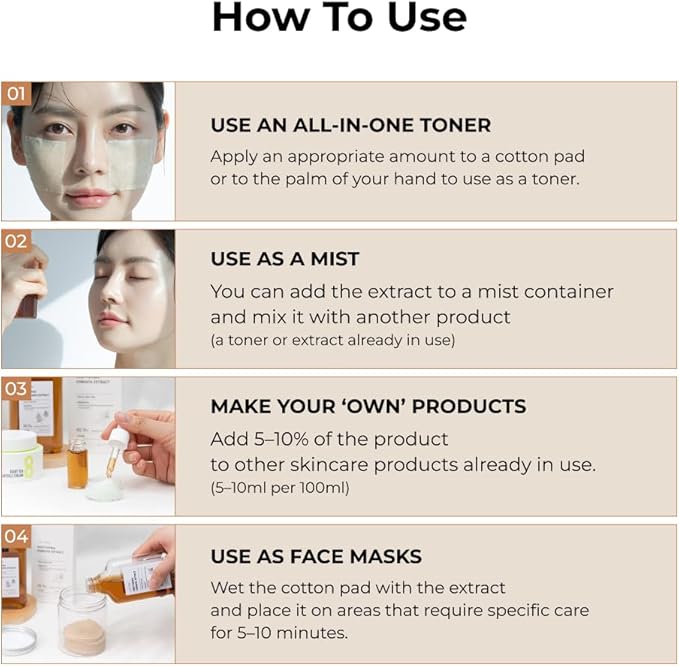 How To Use

01

USE AN ALL-IN-ONE TONER

Apply an appropriate amount to a cotton pad or to the palm of your hand to use as a toner.

02

USE AS A MIST

You can add the extract to a mist container and mix it with another product (a toner or extract already in use)

03

MAKE YOUR 'OWN' PRODUCTS

Add 5–10% of the product to other skincare products already in use. (5–10ml per 100ml)

04

USE AS FACE MASKS

Wet the cotton pad with the extract and place it on areas that require specific care for 5–10 minutes.