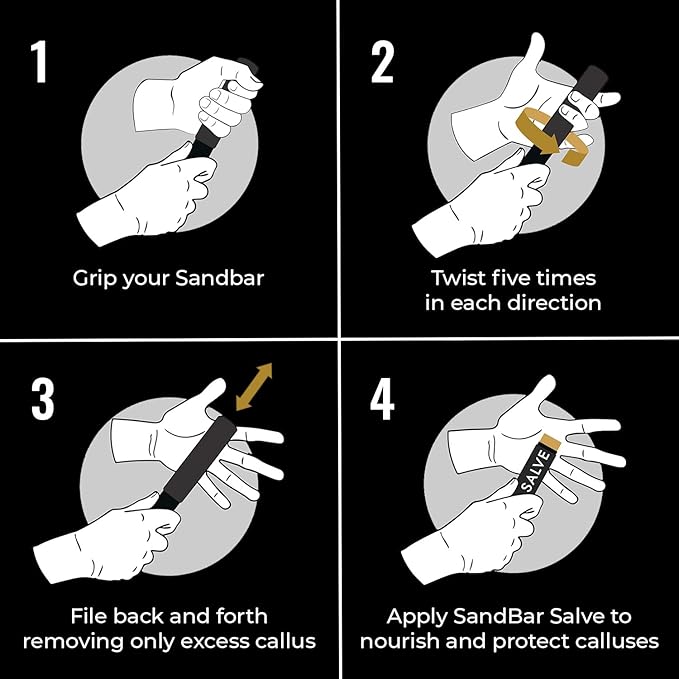 1

Grip your Sandbar

2

Twist five times in each direction

3

File back and forth removing only excess callus

4

SALVE

Apply SandBar Salve to nourish and protect calluses