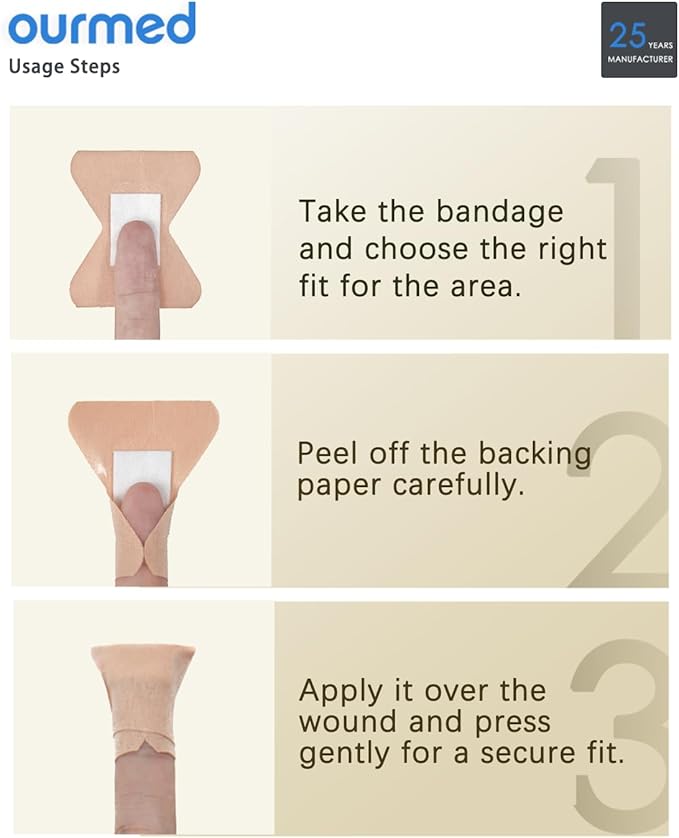 ourmed
Usage Steps

25 YEARS
MANUFACTURER

1
Take the bandage and choose the right fit for the area.

2
Peel off the backing paper carefully.

3
Apply it over the wound and press gently for a secure fit.