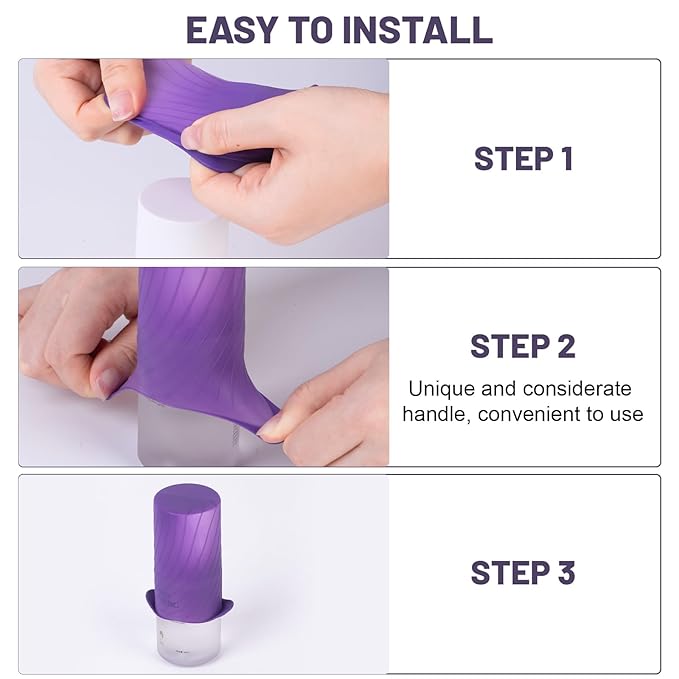 EASY TO INSTALL

STEP 1

STEP 2

Unique and considerate handle, convenient to use

STEP 3