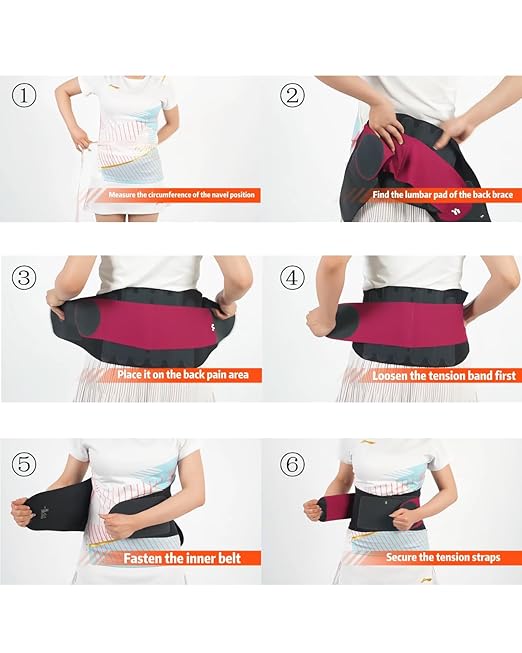 ①
Measure the circumference of the navel position

②
Find the lumbar pad of the back brace

③
Place it on the back pain area

④
Loosen the tension band first

⑤
Fasten the inner belt

⑥
Secure the tension straps