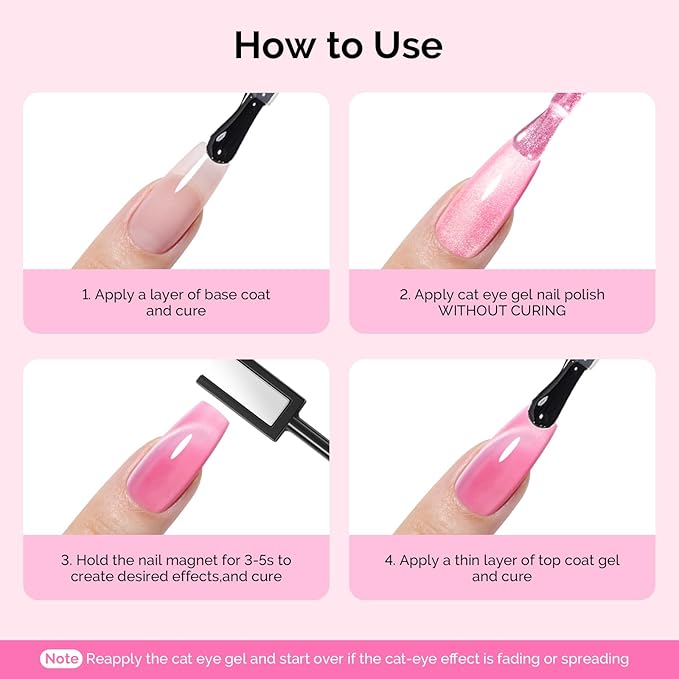 How to Use

1. Apply a layer of base coat and cure

2. Apply cat eye gel nail polish WITHOUT CURING

3. Hold the nail magnet for 3-5s to create desired effects,and cure

4. Apply a thin layer of top coat gel and cure

Note Reapply the cat eye gel and start over if the cat-eye effect is fading or spreading