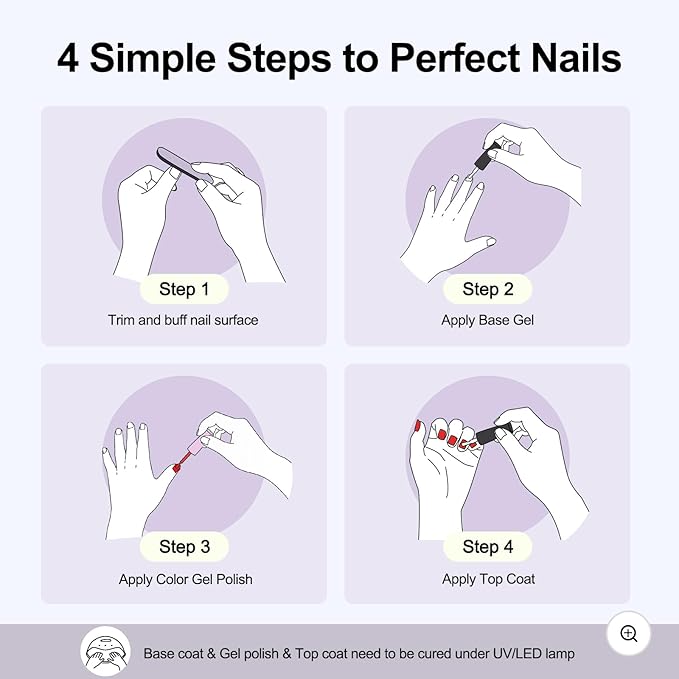 4 Simple Steps to Perfect Nails

Step 1
Trim and buff nail surface

Step 2
Apply Base Gel

Step 3
Apply Color Gel Polish

Step 4
Apply Top Coat

Base coat & Gel polish & Top coat need to be cured under UV/LED lamp