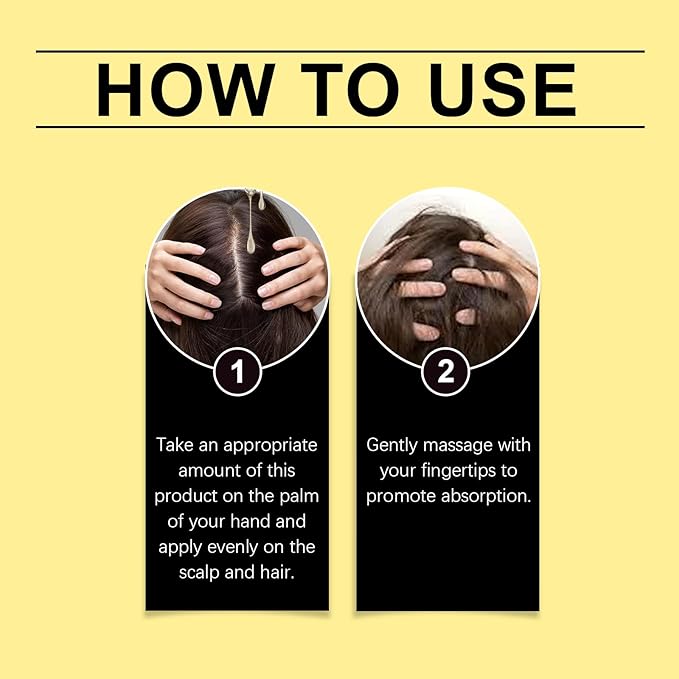 HOW TO USE

1

Take an appropriate amount of this product on the palm of your hand and apply evenly on the scalp and hair.

2

Gently massage with your fingertips to promote absorption.