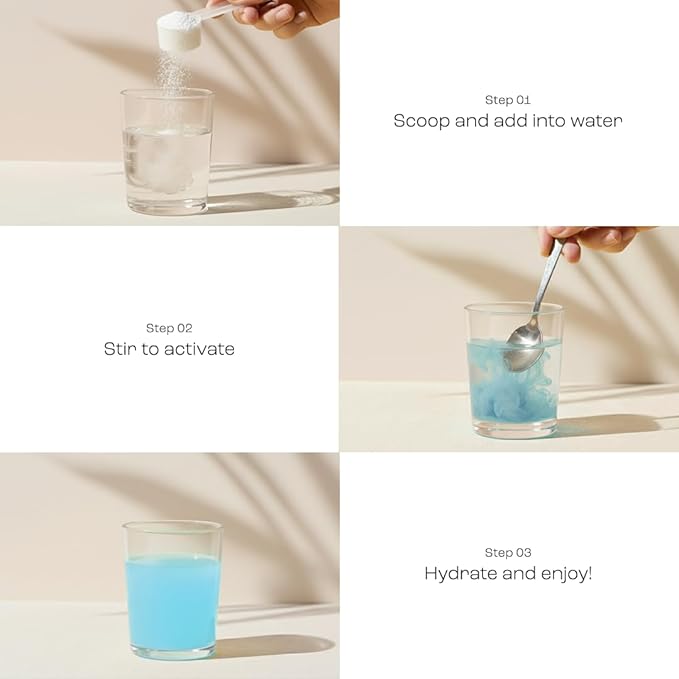 Step 01
Scoop and add into water

Step 02
Stir to activate

Step 03
Hydrate and enjoy!