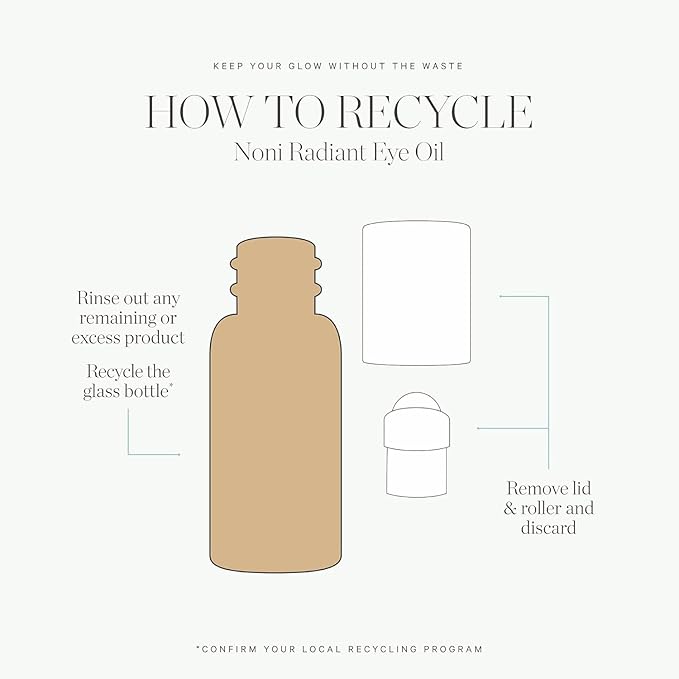 KEEP YOUR GLOW WITHOUT THE WASTE

HOW TO RECYCLE

Noni Radiant Eye Oil

Rinse out any remaining or excess product

Recycle the glass bottle*

Remove lid & roller and discard

*CONFIRM YOUR LOCAL RECYCLING PROGRAM